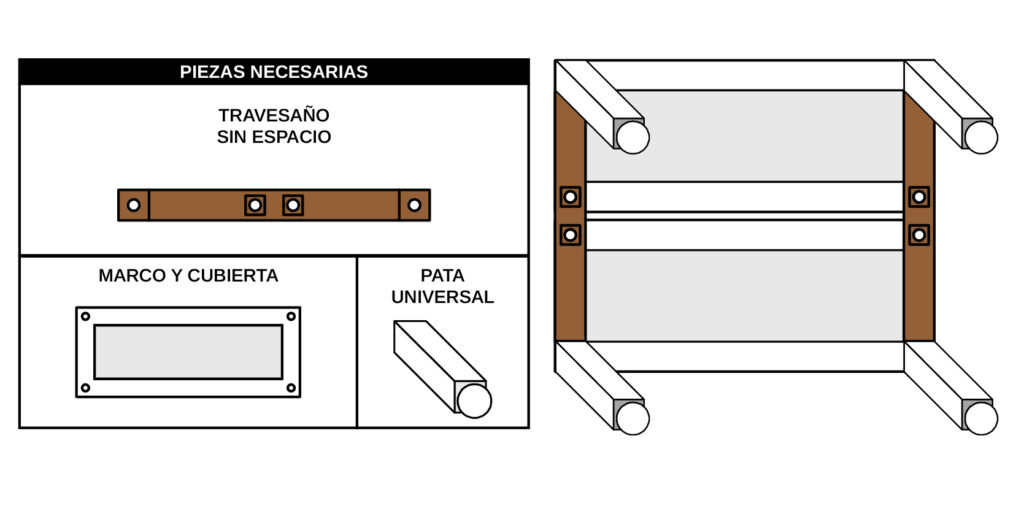 PIEZAS NECESARIAS

TRAVESAÑO
SIN ESPACIO

MARCO Y CUBIERTA

PATA
UNIVERSAL