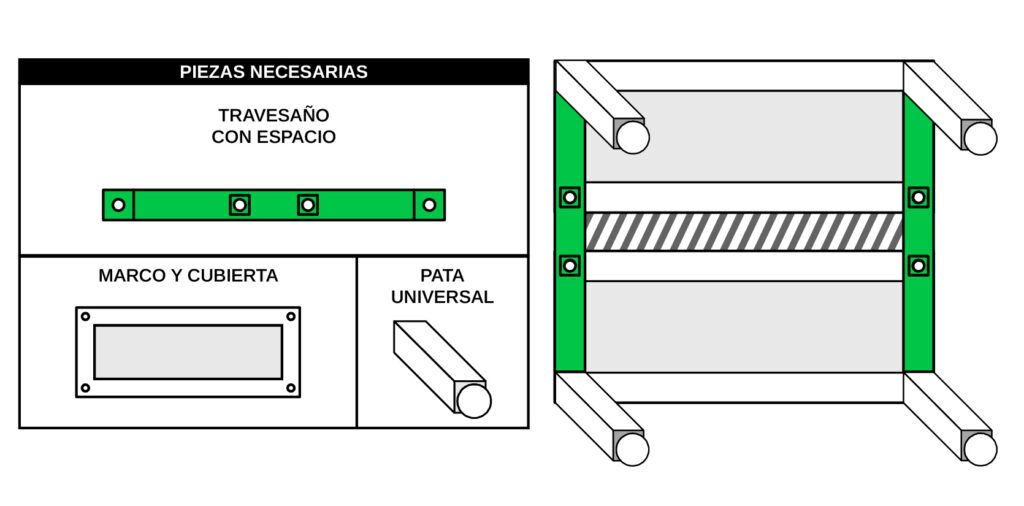 PIEZAS NECESARIAS

TRAVESAÑO CON ESPACIO

MARCO Y CUBIERTA

PATA UNIVERSAL