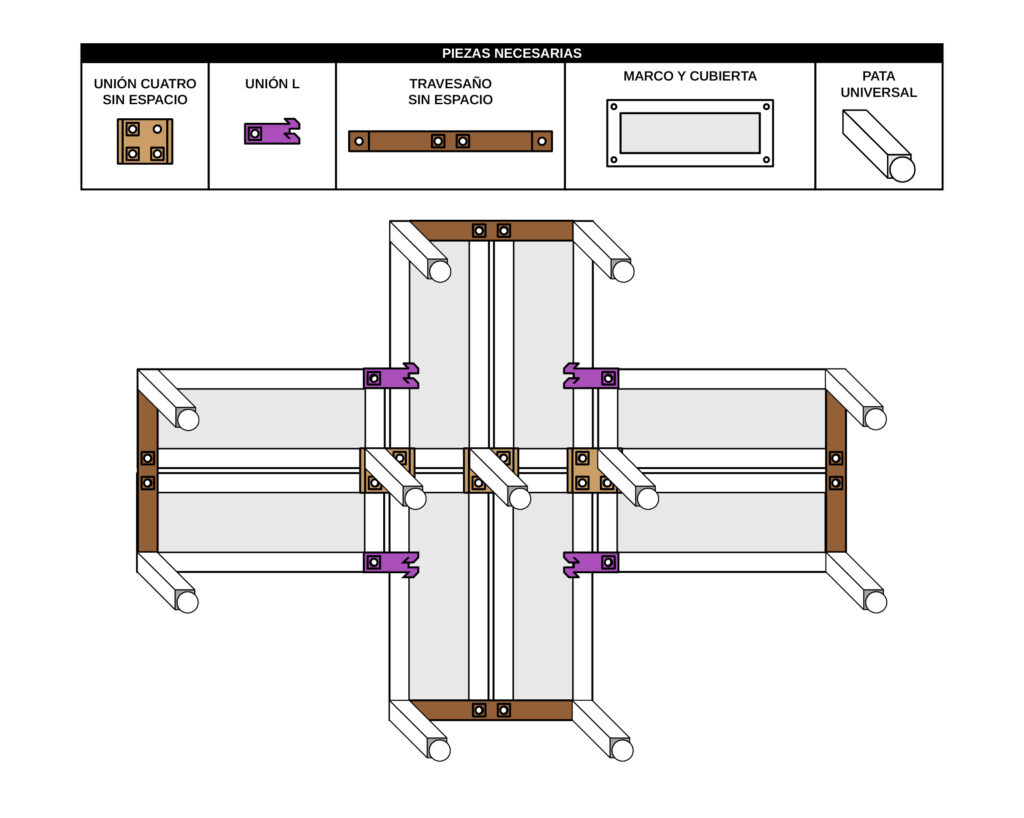 PIEZAS NECESARIAS

| UNIÓN CUATRO SIN ESPACIO | UNIÓN L | TRAVESAÑO SIN ESPACIO | MARCO Y CUBIERTA | PATA UNIVERSAL |
|---|---|---|---|---|